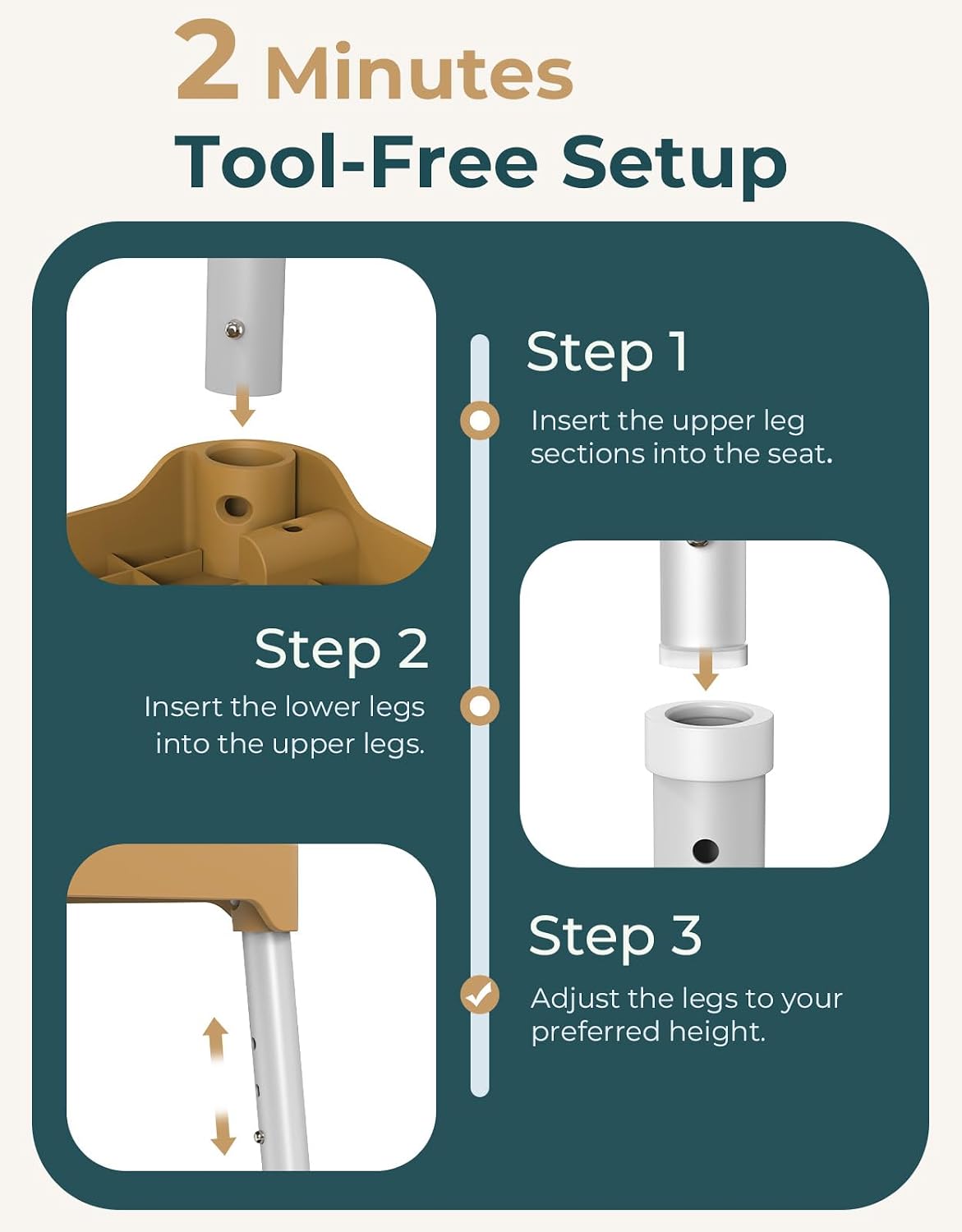 2 Minutes
Tool-Free Setup

Step 1

Insert the upper leg sections into the seat.

Step 2

Insert the lower legs into the upper legs.

Step 3

Adjust the legs to your preferred height.