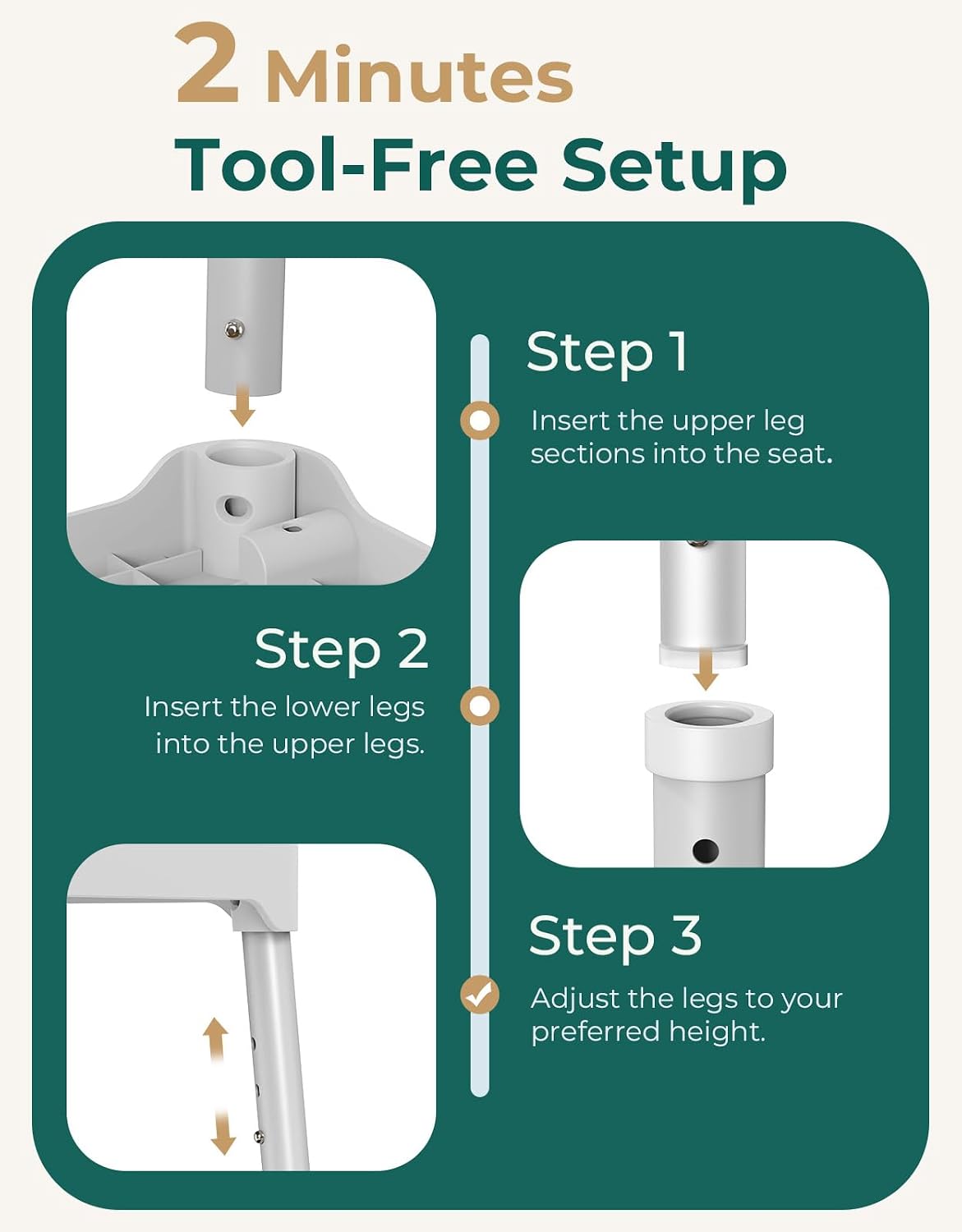 2 Minutes
Tool-Free Setup

Step 1
Insert the upper leg sections into the seat.

Step 2
Insert the lower legs into the upper legs.

Step 3
Adjust the legs to your preferred height.