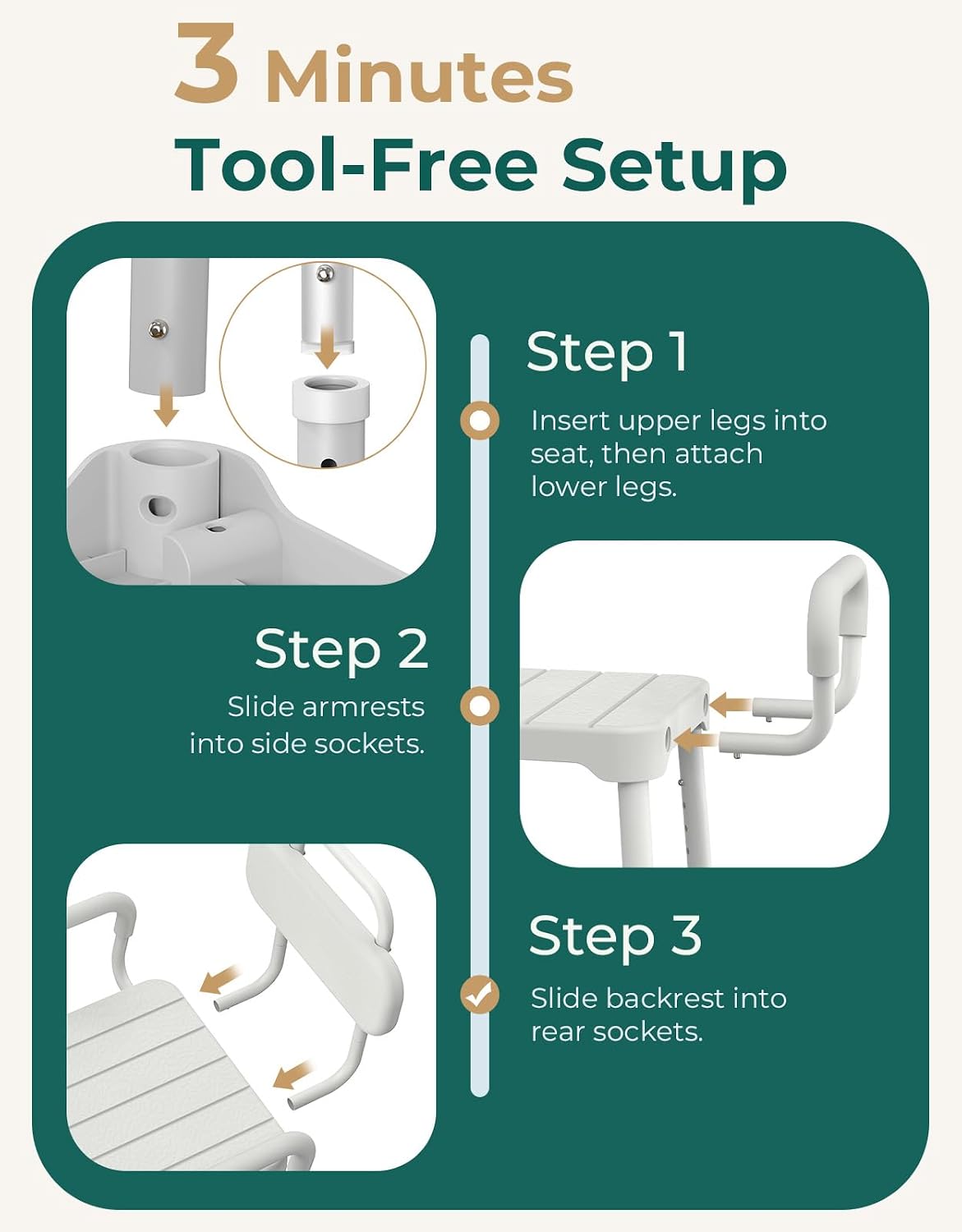 3 Minutes
Tool-Free Setup

Step 1
Insert upper legs into seat, then attach lower legs.

Step 2
Slide armrests into side sockets.

Step 3
Slide backrest into rear sockets.