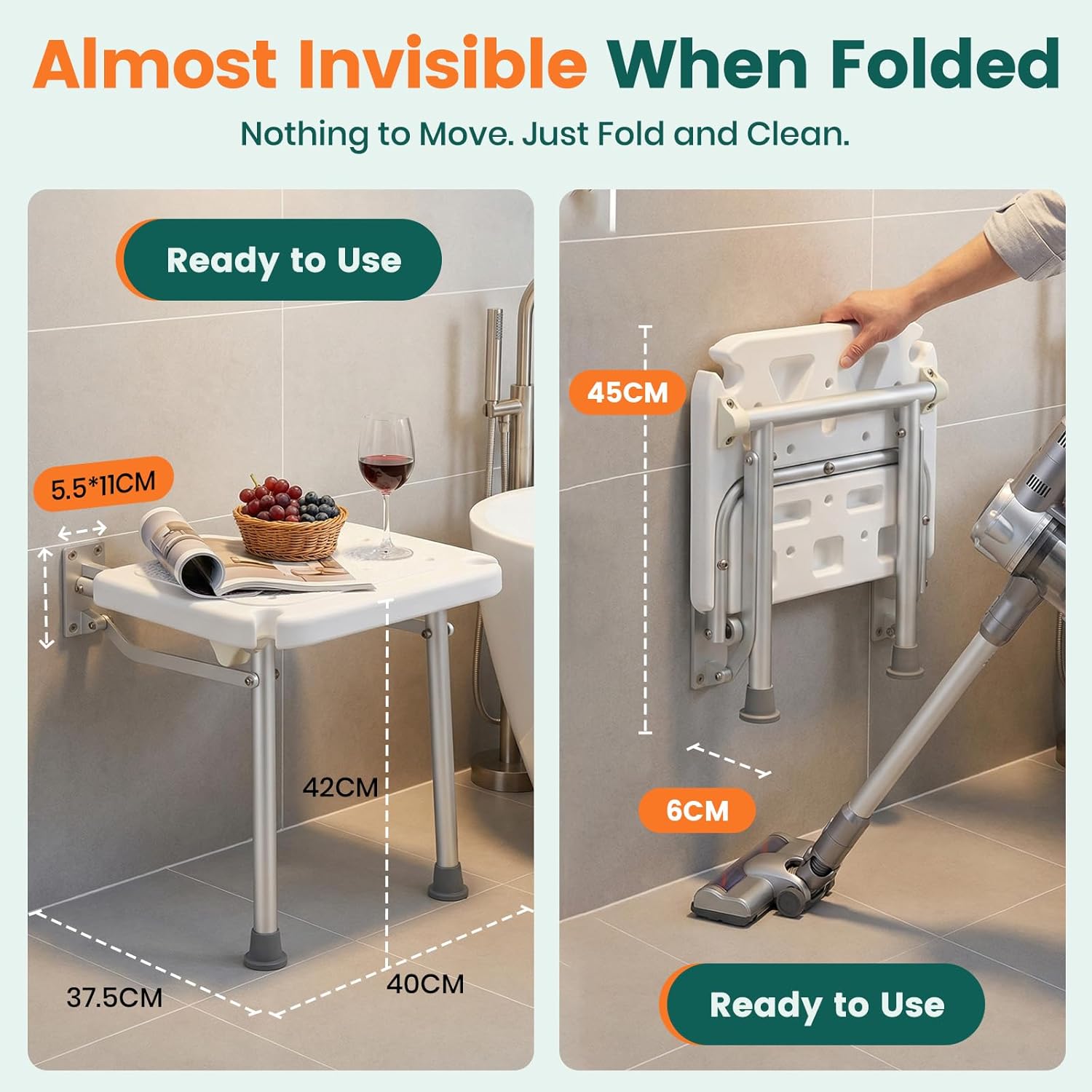 Almost Invisible When Folded

Nothing to Move. Just Fold and Clean.

Ready to Use

5.5*11CM

42CM

37.5CM

40CM

45CM

6CM

Ready to Use