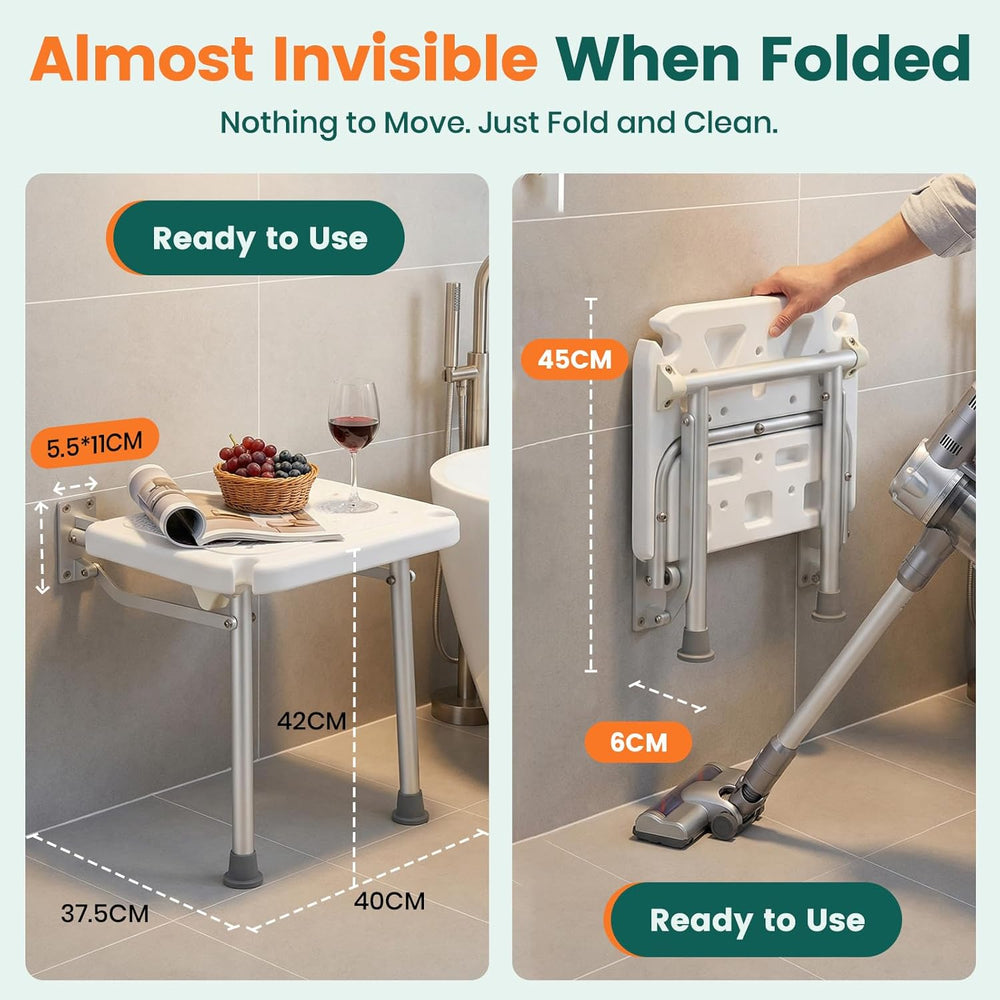 Almost Invisible When Folded

Nothing to Move. Just Fold and Clean.

Ready to Use

5.5*11CM

42CM

37.5CM

40CM

45CM

6CM

Ready to Use