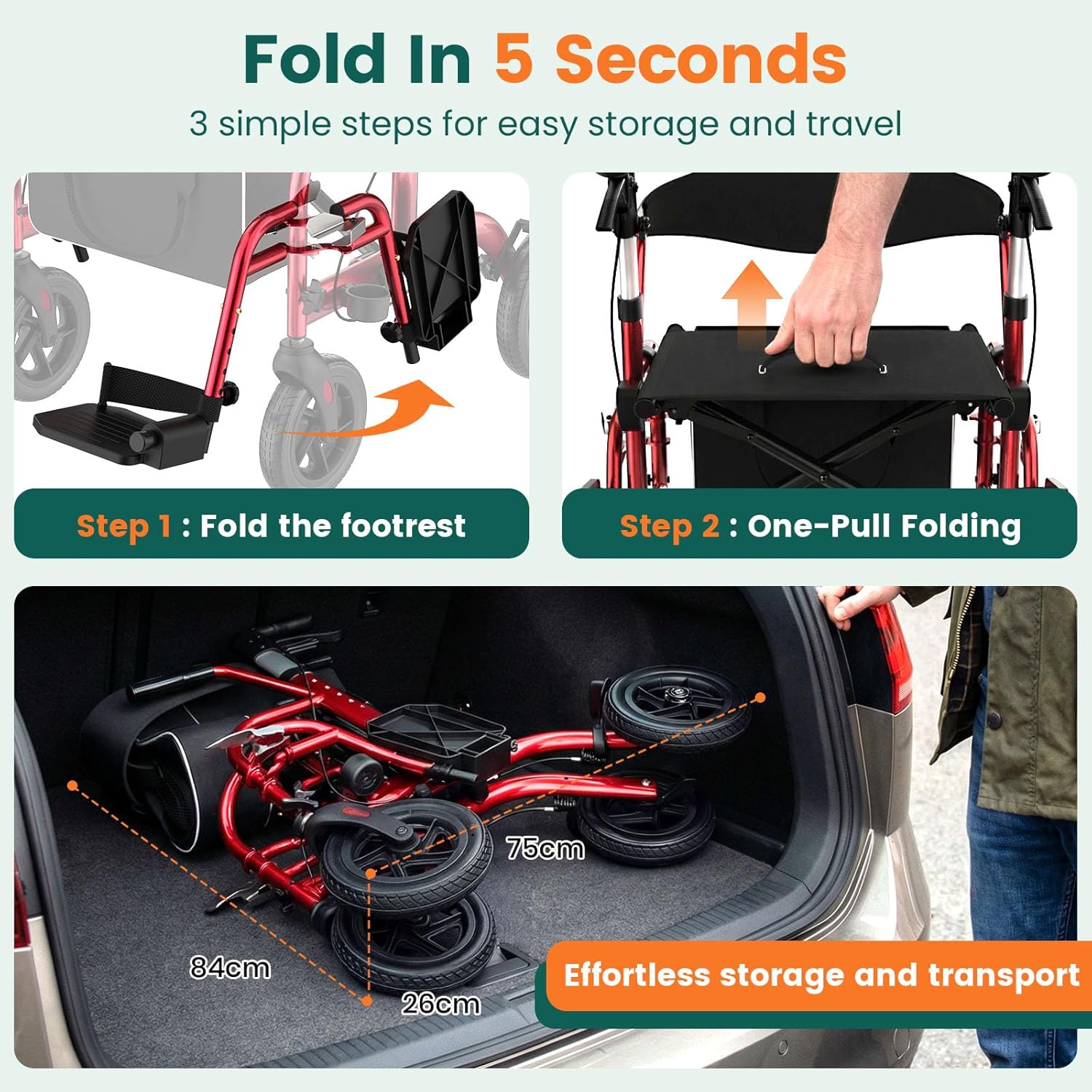 Fold In 5 Seconds

3 simple steps for easy storage and travel

Step 1 : Fold the footrest

Step 2 : One-Pull Folding

75cm

84cm

26cm

Effortless storage and transport