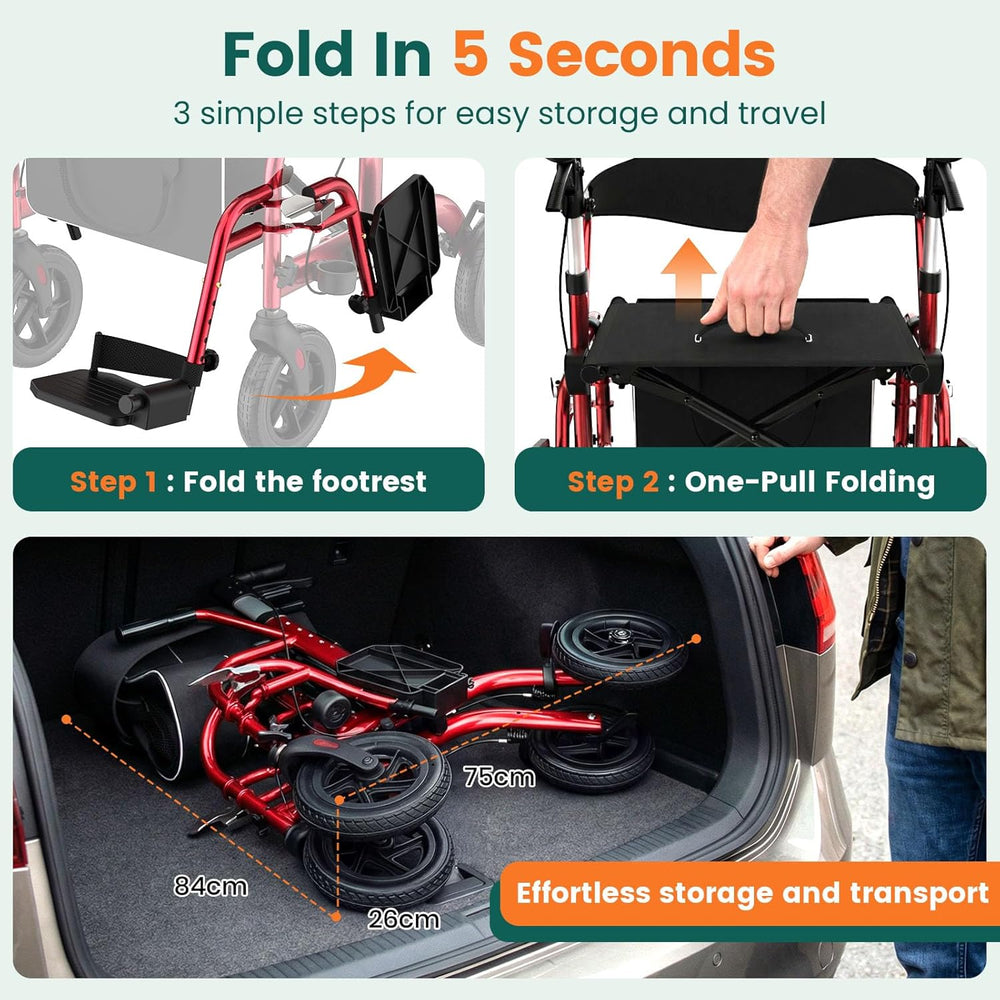 Fold In 5 Seconds

3 simple steps for easy storage and travel

Step 1 : Fold the footrest

Step 2 : One-Pull Folding

75cm

84cm

26cm

Effortless storage and transport