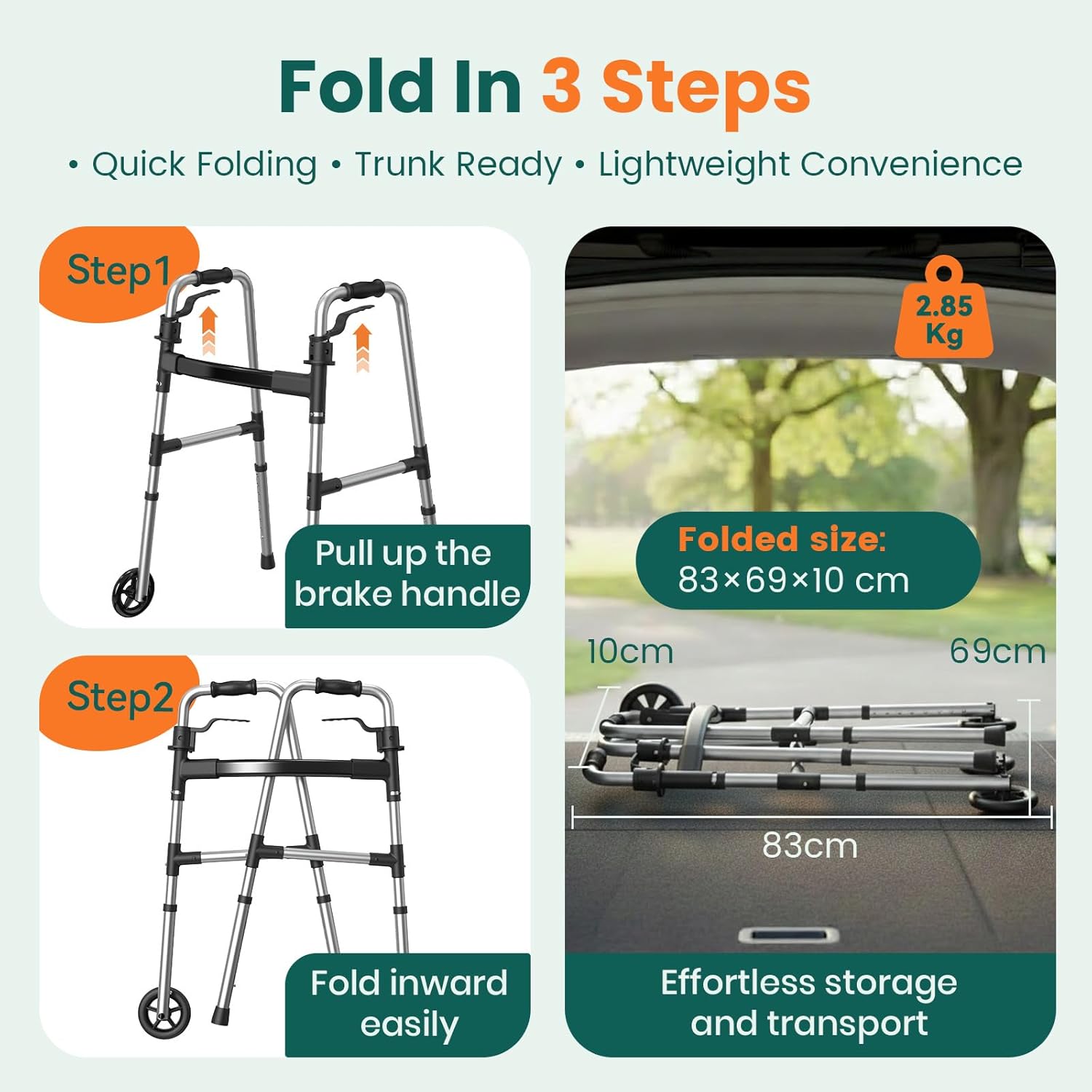 Fold In 3 Steps

• Quick Folding • Trunk Ready • Lightweight Convenience

Step1

Pull up the brake handle

Step2

Fold inward easily

2.85 Kg

Folded size: 83×69×10 cm

10cm

69cm

83cm

Effortless storage and transport