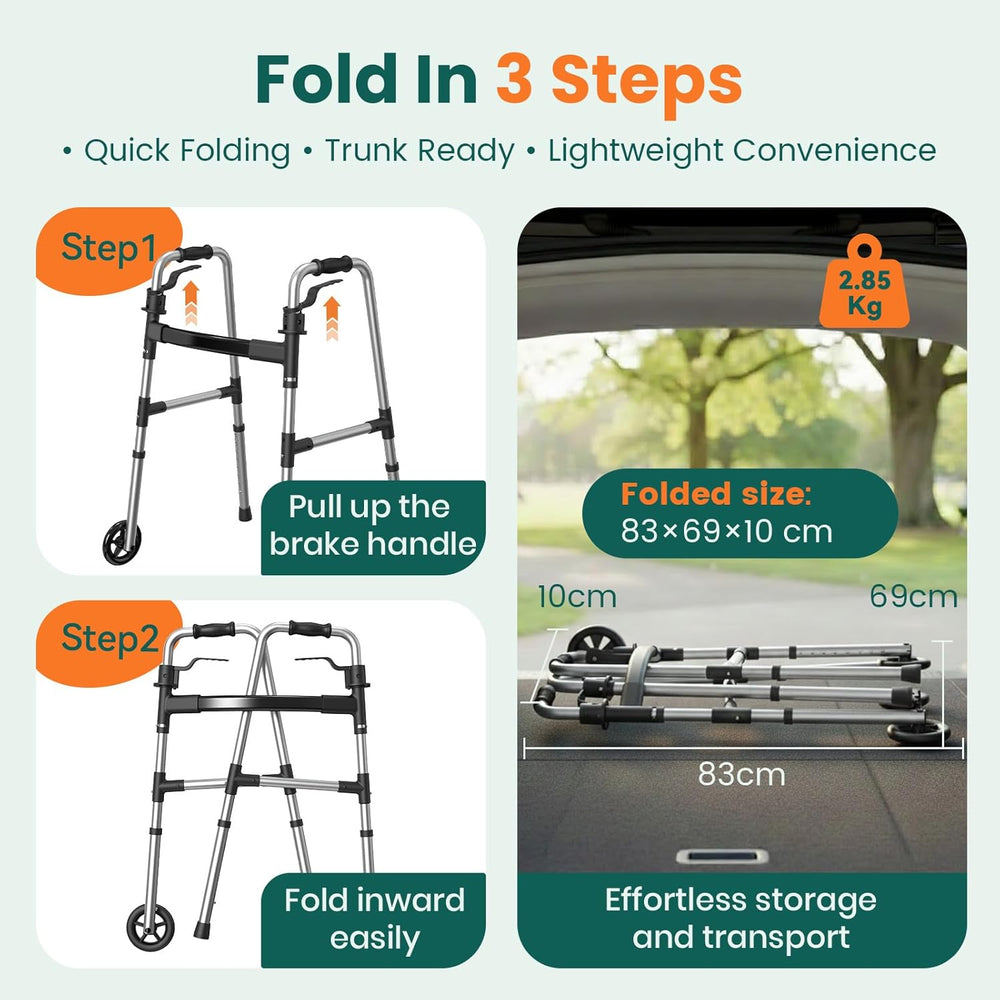 Fold In 3 Steps

• Quick Folding • Trunk Ready • Lightweight Convenience

Step1

Pull up the brake handle

Step2

Fold inward easily

2.85 Kg

Folded size: 83×69×10 cm

10cm

69cm

83cm

Effortless storage and transport