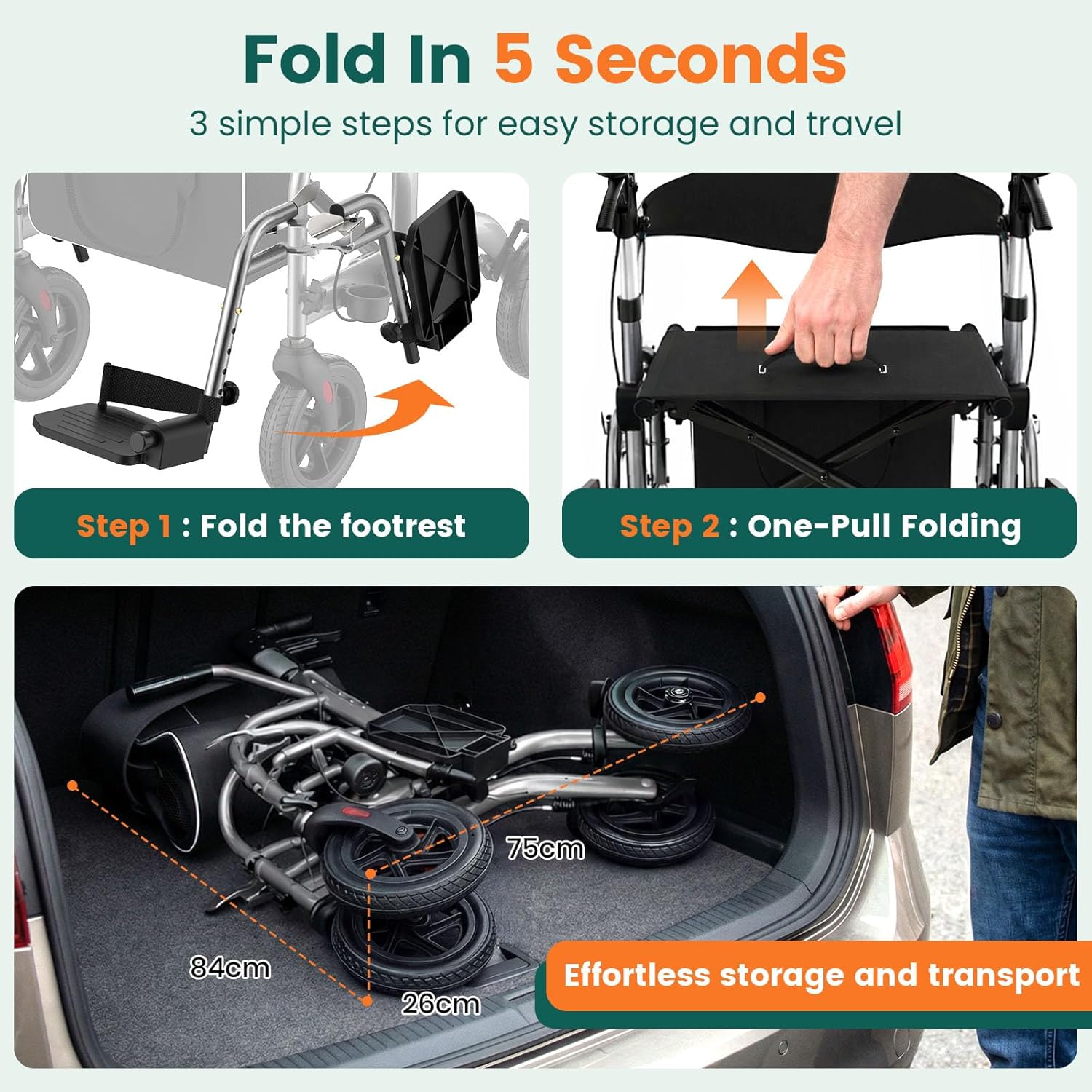 Fold In 5 Seconds

3 simple steps for easy storage and travel

Step 1 : Fold the footrest

Step 2 : One-Pull Folding

75cm

84cm

26cm

Effortless storage and transport