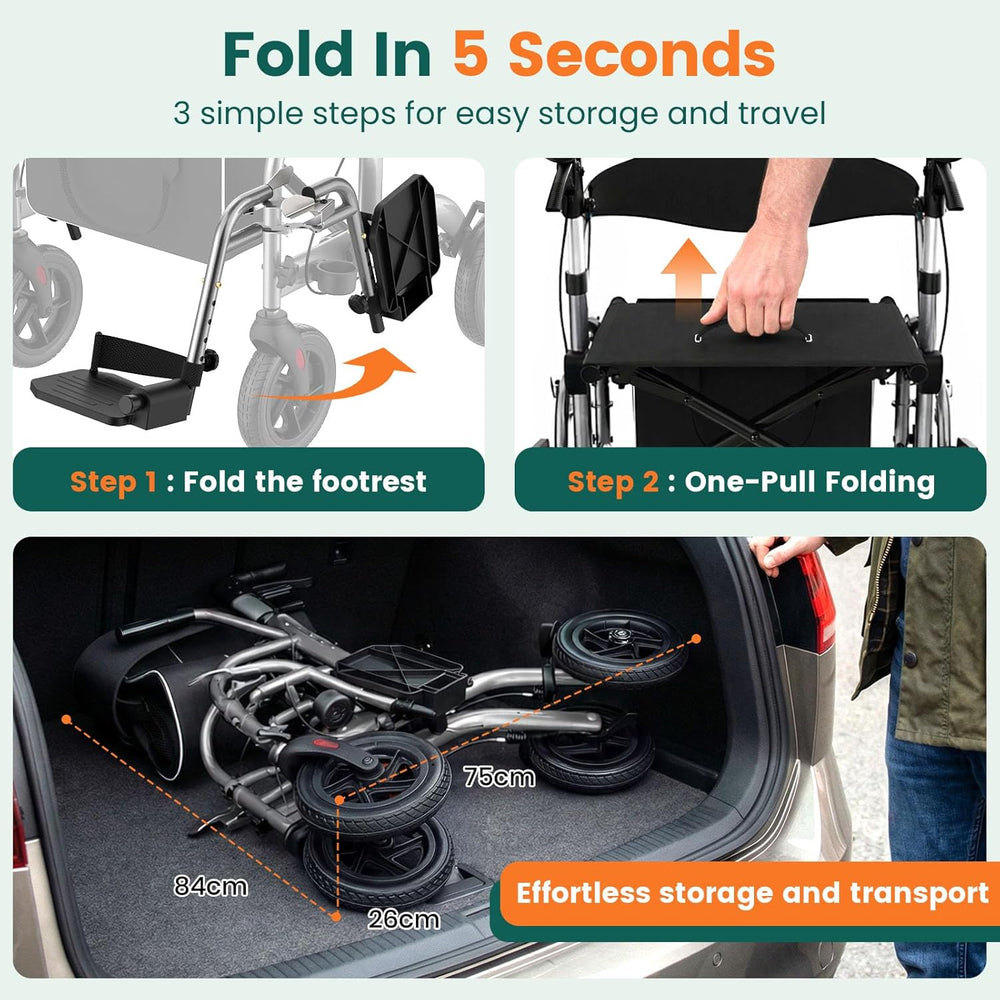 Fold In 5 Seconds

3 simple steps for easy storage and travel

Step 1 : Fold the footrest

Step 2 : One-Pull Folding

75cm

84cm

26cm

Effortless storage and transport