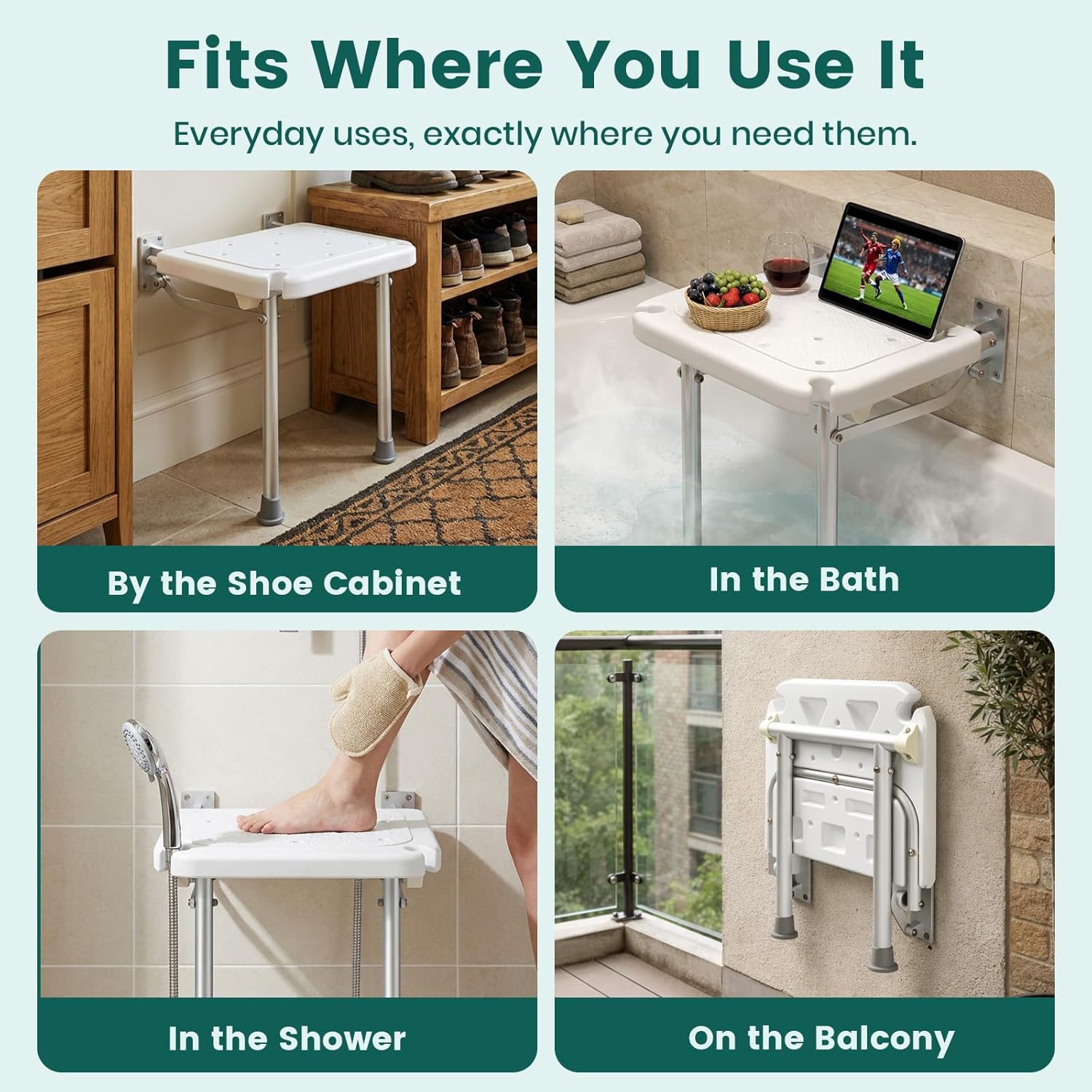 Fits Where You Use It

Everyday uses, exactly where you need them.

By the Shoe Cabinet

In the Bath

In the Shower

On the Balcony