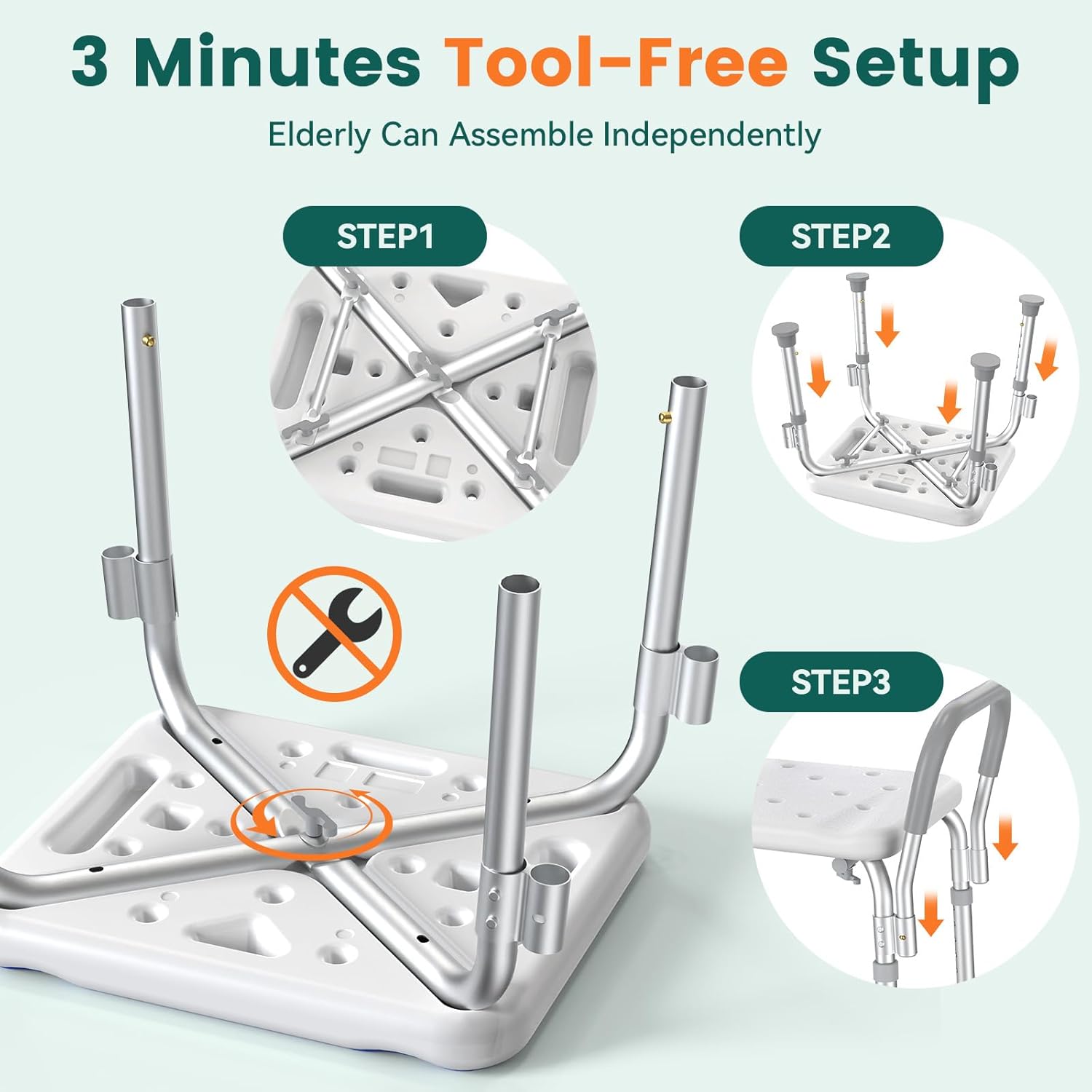 3 Minutes Tool-Free Setup

Elderly Can Assemble Independently

STEP1

STEP2

STEP3